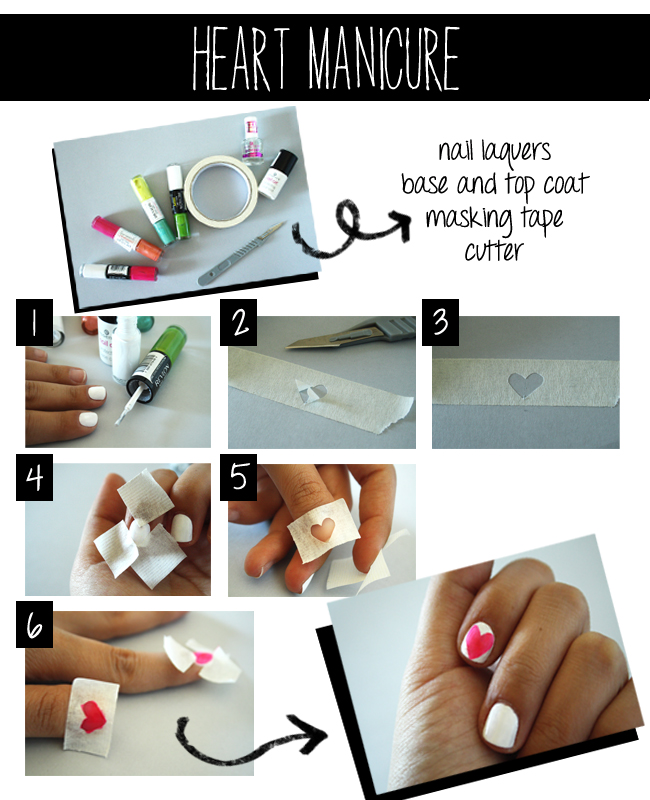 HEART MANICURE

nail laquers
base and top coat
masking tape
cutter

1

2

3

4

5

6